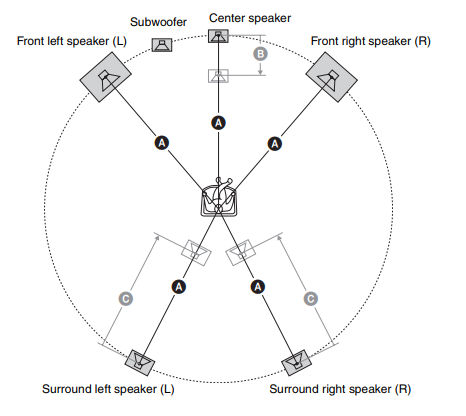 Subwoofer
Center speaker
Front left speaker (L)
Front right speaker (R)
B
A
A
A
A
A
C
C
Surround left speaker (L)
Surround right speaker (R)